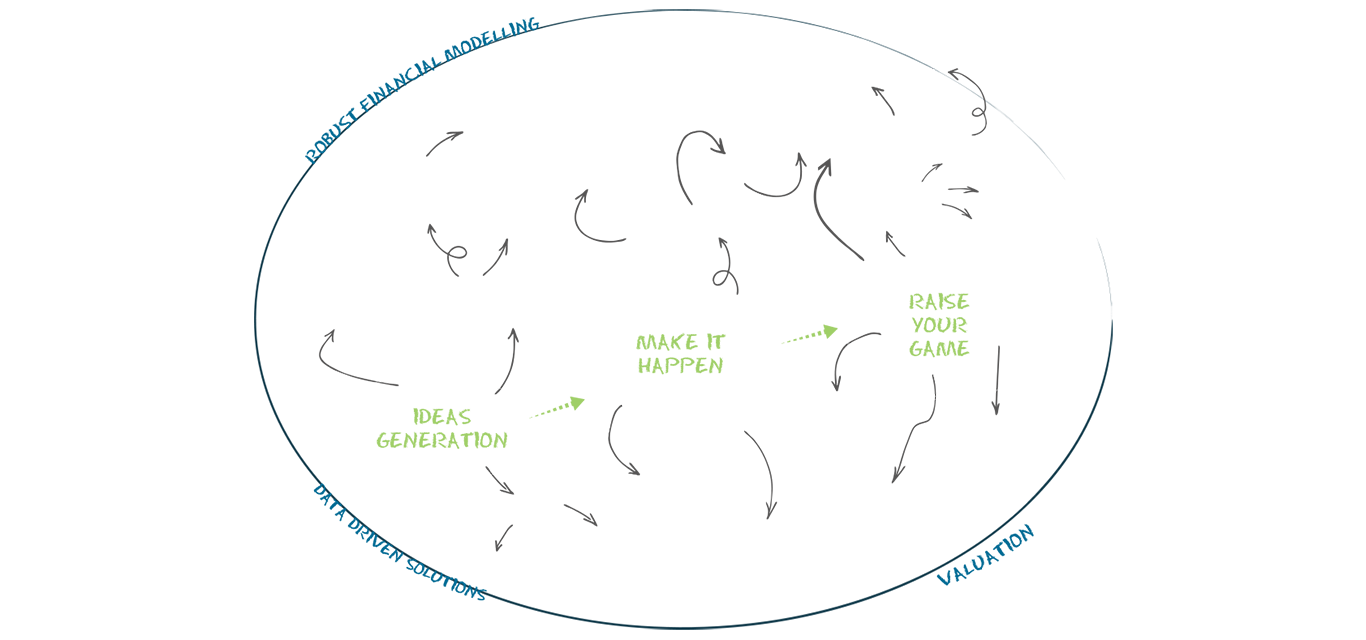 ROBUST FINANCIAL MODELLING

IDEAS GENERATION

MAKE IT HAPPEN

RAISE YOUR GAME

DATA DRIVEN SOLUTIONS

VALUATION